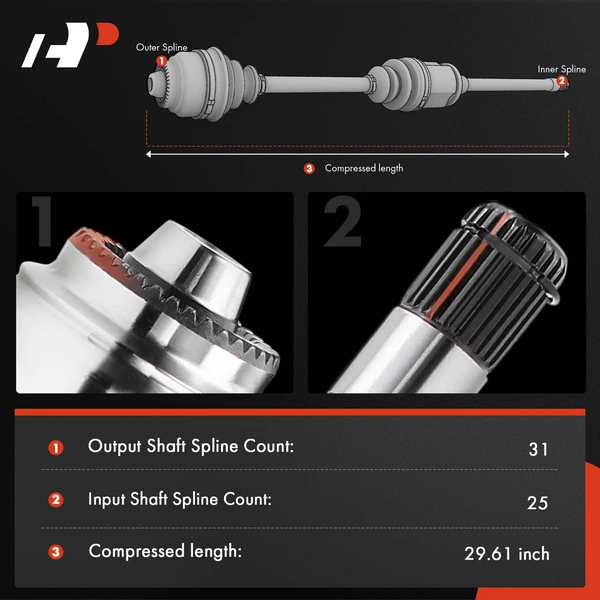 Outer Spline
1
Inner Spline
2
3 Compressed length

1

2

| | | |
|---|---|---|
| 1 | Output Shaft Spline Count: | 31 |
| 2 | Input Shaft Spline Count: | 25 |
| 3 | Compressed length: | 29.61 inch |