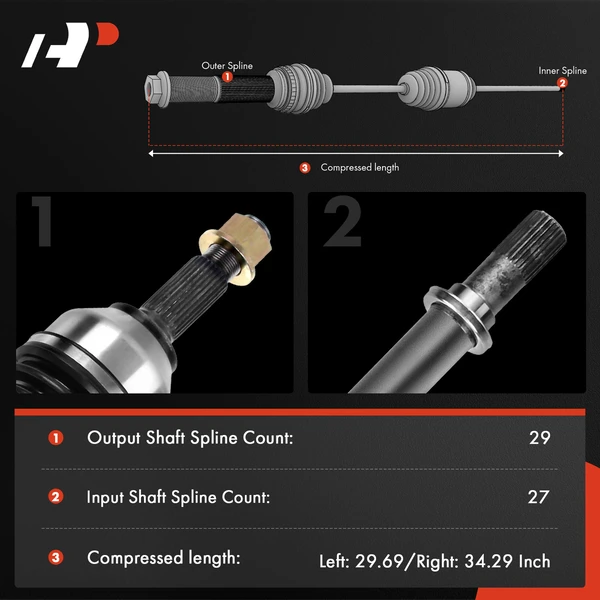 Outer Spline
1
Inner Spline
2
3 Compressed length

1

2

| | | |
|---|---|---|
| 1 | Output Shaft Spline Count: | 29 |
| 2 | Input Shaft Spline Count: | 27 |
| 3 | Compressed length: | Left: 29.69/Right: 34.29 Inch |