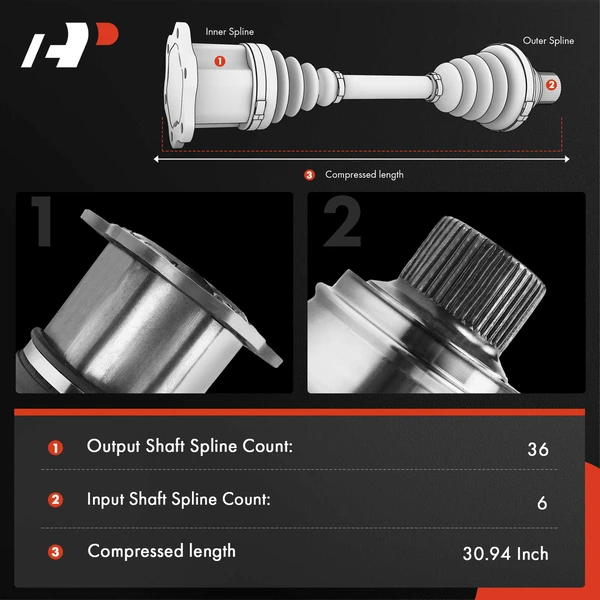 Inner Spline
1
Outer Spline
2
3 Compressed length

1

2

| | | |
|---|---|---|
| 1 | Output Shaft Spline Count: | 36 |
| 2 | Input Shaft Spline Count: | 6 |
| 3 | Compressed length | 30.94 Inch |