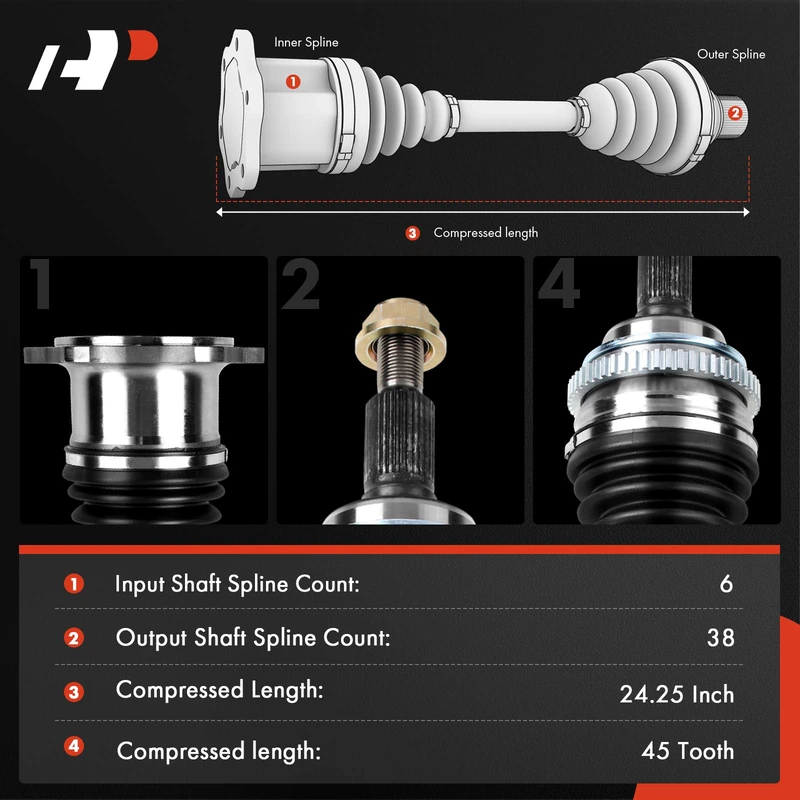 Inner Spline
1
Outer Spline
2
3 Compressed length

1
2
4

| | | |
|---|---|---|
| 1 | Input Shaft Spline Count: | 6 |
| 2 | Output Shaft Spline Count: | 38 |
| 3 | Compressed Length: | 24.25 Inch |
| 4 | Compressed length: | 45 Tooth |