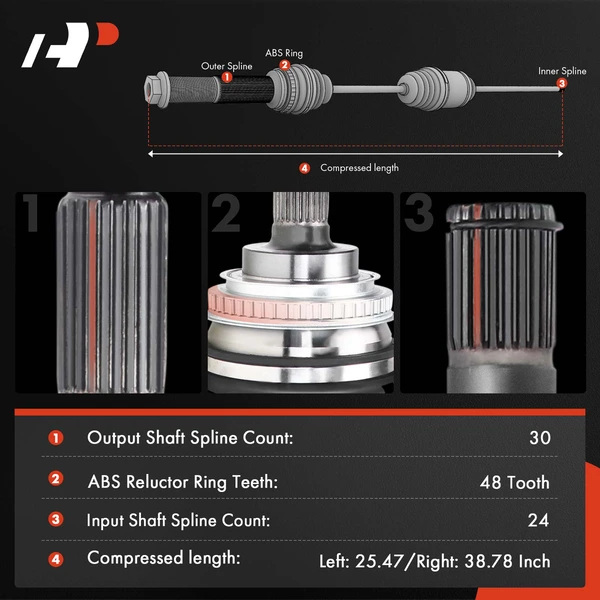 Outer Spline 1
ABS Ring 2
Inner Spline 3

4 Compressed length

1

2

3

| | | |
|---|---|---|
| 1 | Output Shaft Spline Count: | 30 |
| 2 | ABS Reluctor Ring Teeth: | 48 Tooth |
| 3 | Input Shaft Spline Count: | 24 |
| 4 | Compressed length: | Left: 25.47/Right: 38.78 Inch |