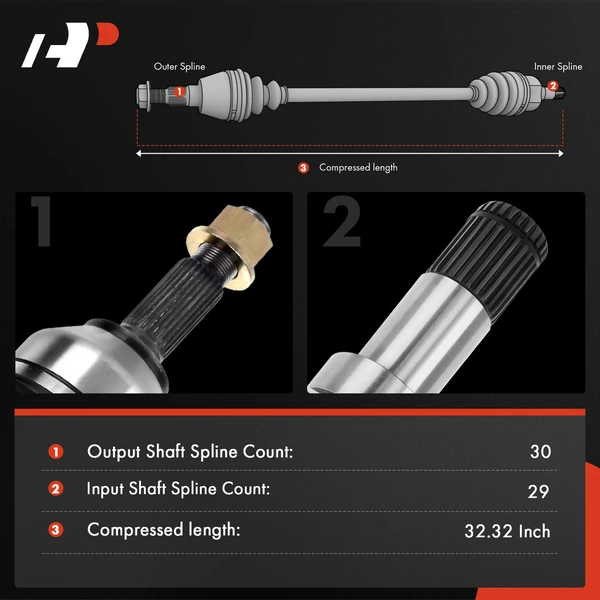 Outer Spline
1
Inner Spline
2
3 Compressed length

1

2

| | | |
|---|---|---|
| 1 | Output Shaft Spline Count: | 30 |
| 2 | Input Shaft Spline Count: | 29 |
| 3 | Compressed length: | 32.32 Inch |