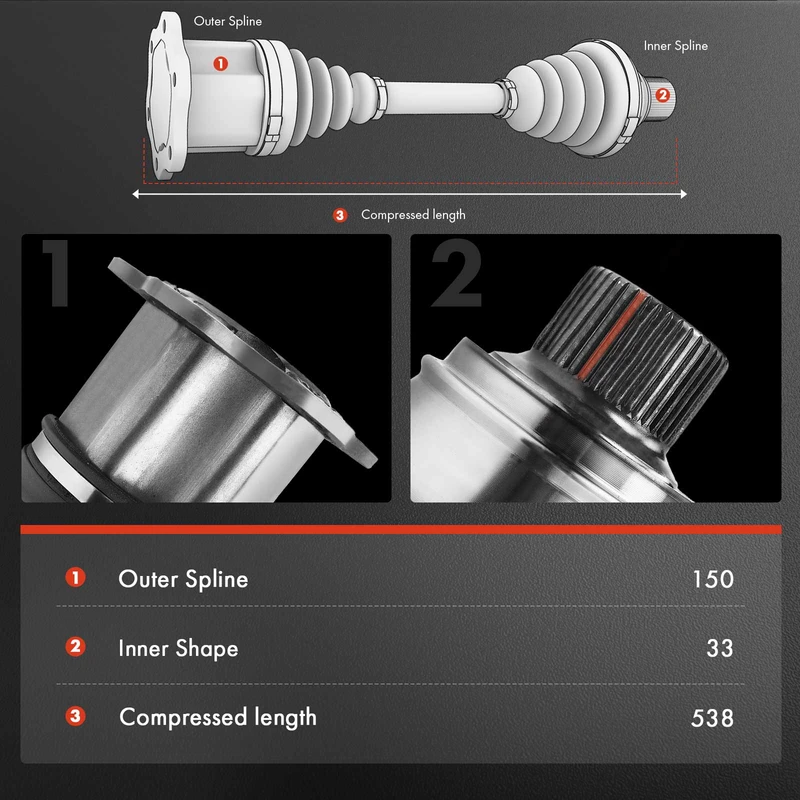 Outer Spline

1

Inner Spline

2

3 Compressed length

1

2

| | | |
|---|---|---|
| 1 | Outer Spline | 150 |
| 2 | Inner Shape | 33 |
| 3 | Compressed length | 538 |