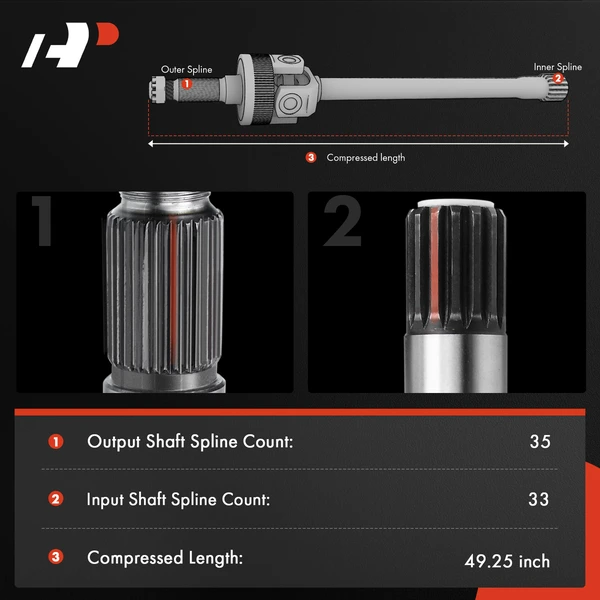 Outer Spline
1
Inner Spline
2
3 Compressed length

1

2

| | | |
|---|---|---|
| 1 | Output Shaft Spline Count: | 35 |
| 2 | Input Shaft Spline Count: | 33 |
| 3 | Compressed Length: | 49.25 inch |