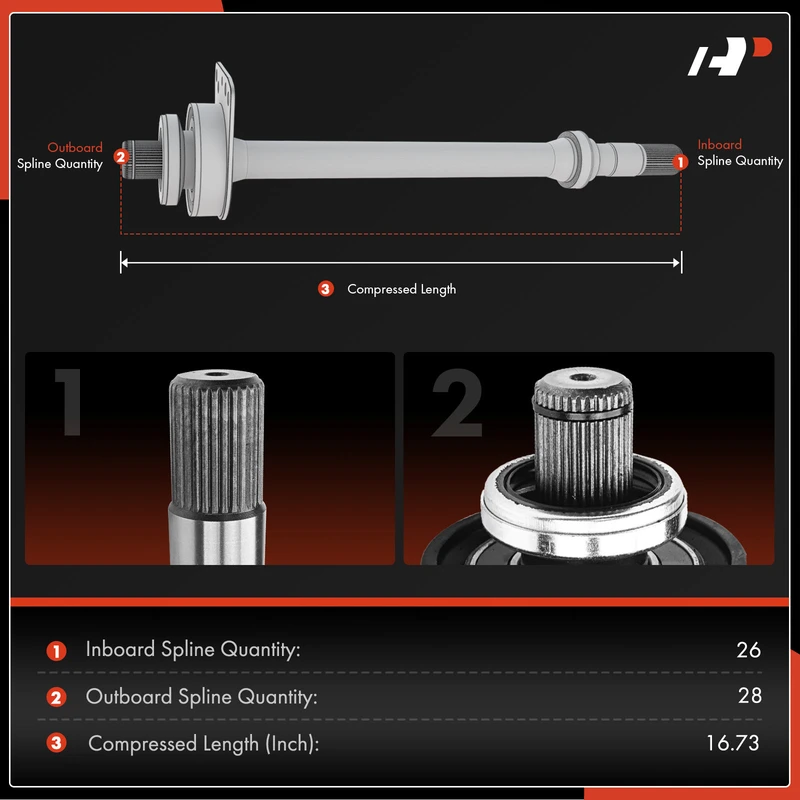 Outboard
Spline Quantity

2

Inboard
Spline Quantity

1

3 Compressed Length

1

2

| | | |
|---|---|---|
| 1 | Inboard Spline Quantity: | 26 |
| 2 | Outboard Spline Quantity: | 28 |
| 3 | Compressed Length (Inch): | 16.73 |