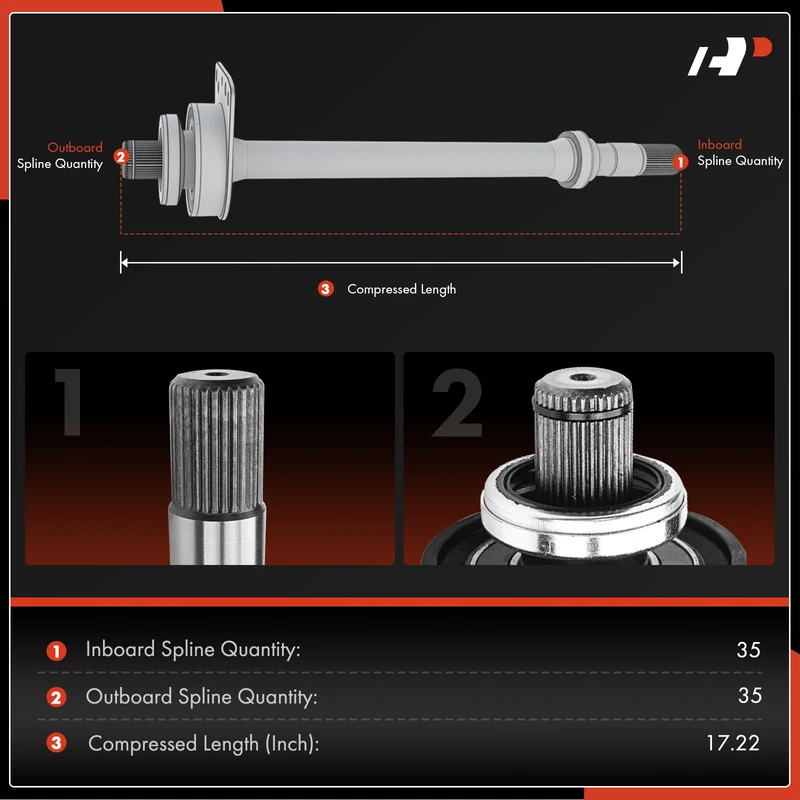 Outboard
Spline Quantity
2

Inboard
Spline Quantity
1

3 Compressed Length

1

2

| | | |
|---|---|---|
| 1 | Inboard Spline Quantity: | 35 |
| 2 | Outboard Spline Quantity: | 35 |
| 3 | Compressed Length (Inch): | 17.22 |