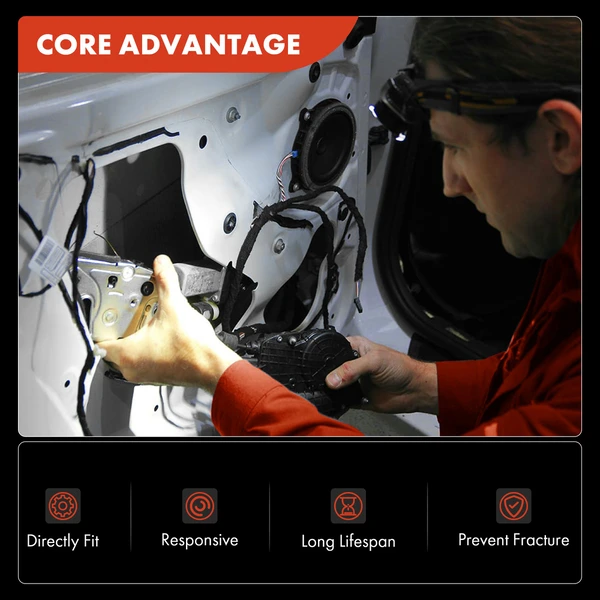 CORE ADVANTAGE

Directly Fit

Responsive

Long Lifespan

Prevent Fracture