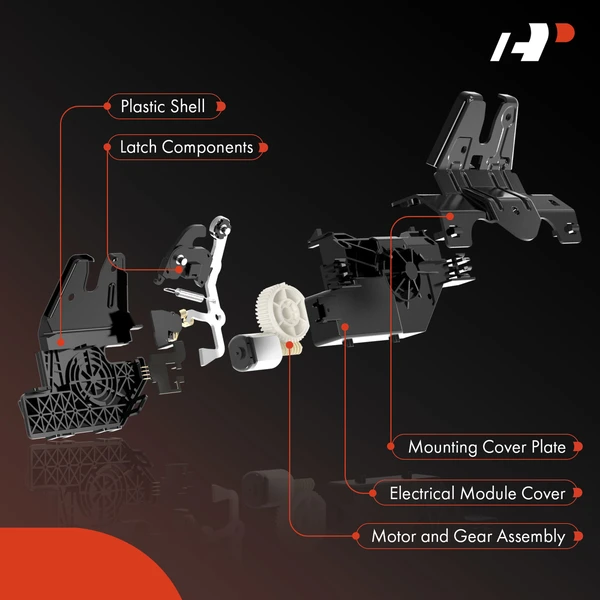 Plastic Shell

Latch Components

Mounting Cover Plate

Electrical Module Cover

Motor and Gear Assembly