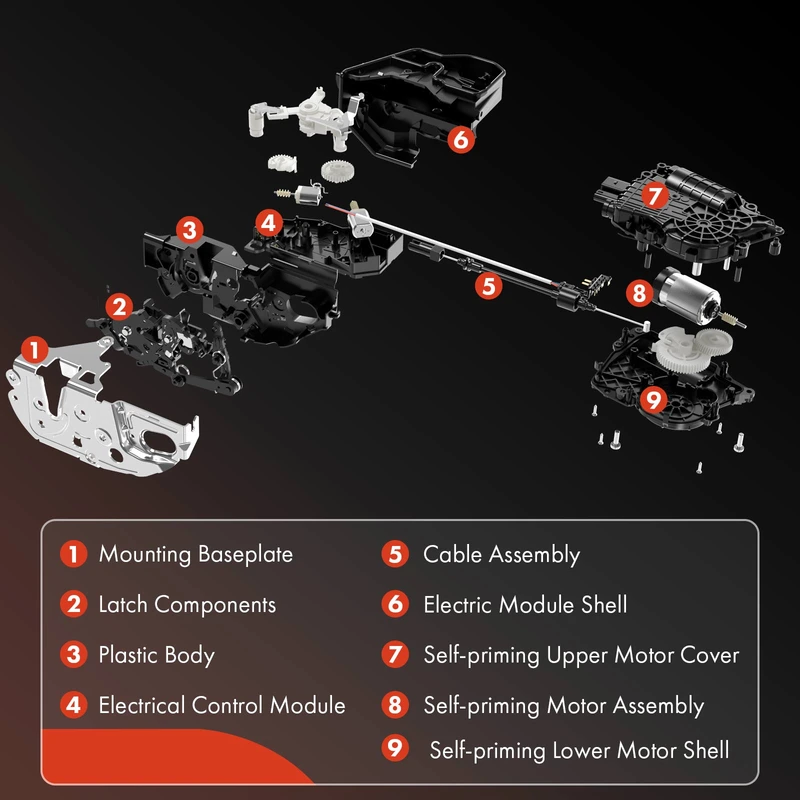 6

7

3

4

5

8

2

1

9

1 Mounting Baseplate

2 Latch Components

3 Plastic Body

4 Electrical Control Module

5 Cable Assembly

6 Electric Module Shell

7 Self-priming Upper Motor Cover

8 Self-priming Motor Assembly

9 Self-priming Lower Motor Shell