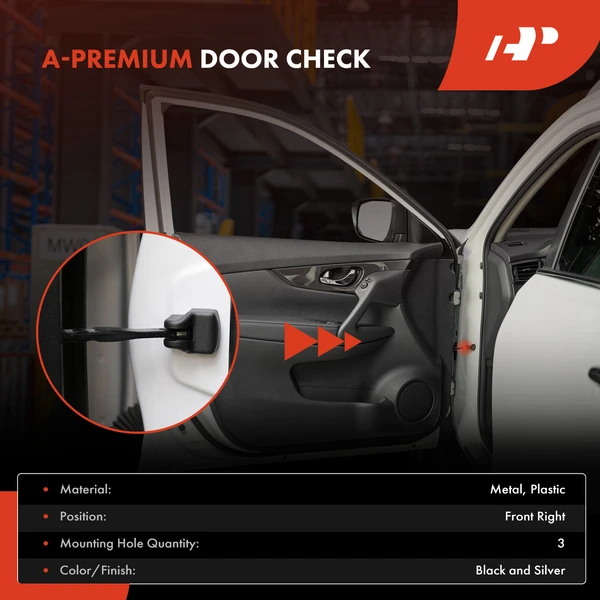 A-PREMIUM DOOR CHECK

AP

| | |
|---|---|
| • Material: | Metal, Plastic |
| • Position: | Front Right |
| • Mounting Hole Quantity: | 3 |
| • Color/Finish: | Black and Silver |