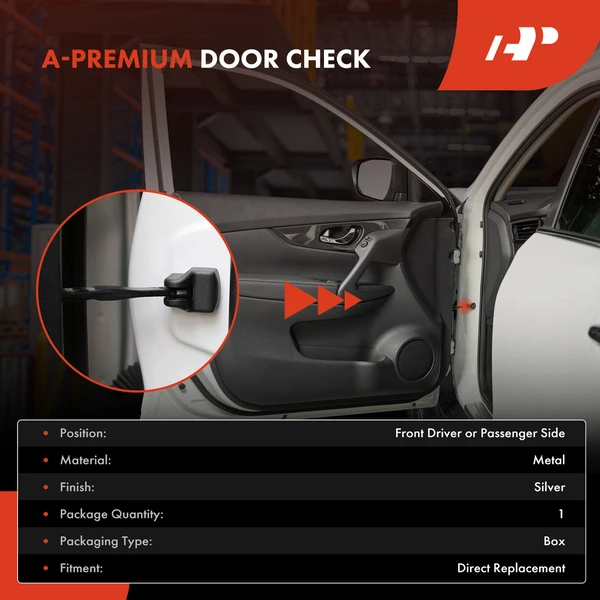 A-PREMIUM DOOR CHECK

| | |
|---|---|
| • Position: | Front Driver or Passenger Side |
| • Material: | Metal |
| • Finish: | Silver |
| • Package Quantity: | 1 |
| • Packaging Type: | Box |
| • Fitment: | Direct Replacement |