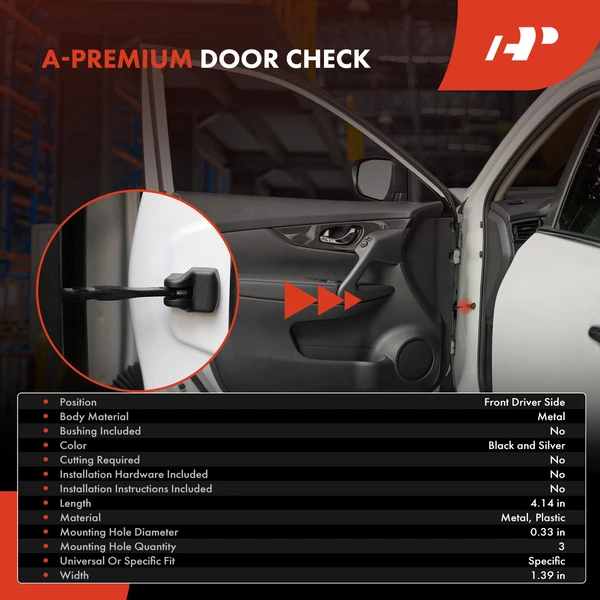 A-PREMIUM DOOR CHECK

AP

| | |
|---|---|
| Position | Front Driver Side |
| Body Material | Metal |
| Bushing Included | No |
| Color | Black and Silver |
| Cutting Required | No |
| Installation Hardware Included | No |
| Installation Instructions Included | No |
| Length | 4.14 in |
| Material | Metal, Plastic |
| Mounting Hole Diameter | 0.33 in |
| Mounting Hole Quantity | 3 |
| Universal Or Specific Fit | Specific |
| Width | 1.39 in |