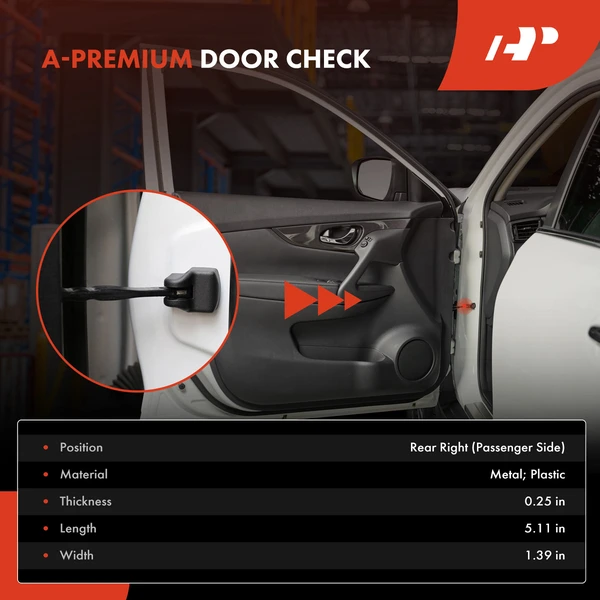 A-PREMIUM DOOR CHECK

AP

| | |
|---|---|
| • Position | Rear Right (Passenger Side) |
| • Material | Metal; Plastic |
| • Thickness | 0.25 in |
| • Length | 5.11 in |
| • Width | 1.39 in |