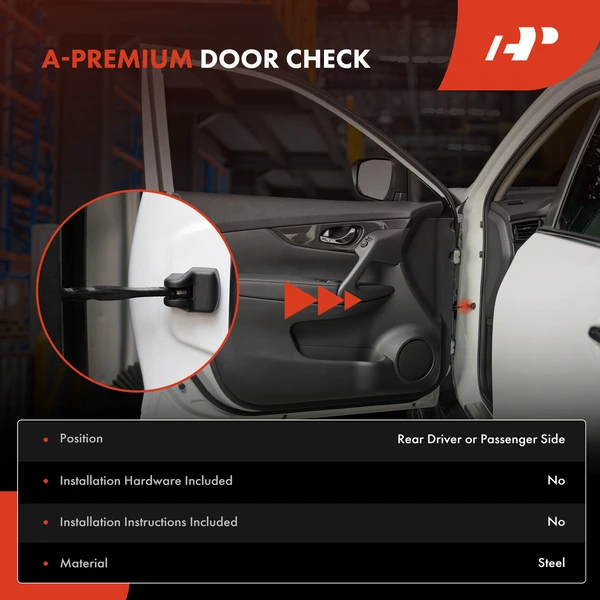 A-PREMIUM DOOR CHECK

AP

| | |
|---|---|
| • Position | Rear Driver or Passenger Side |
| • Installation Hardware Included | No |
| • Installation Instructions Included | No |
| • Material | Steel |