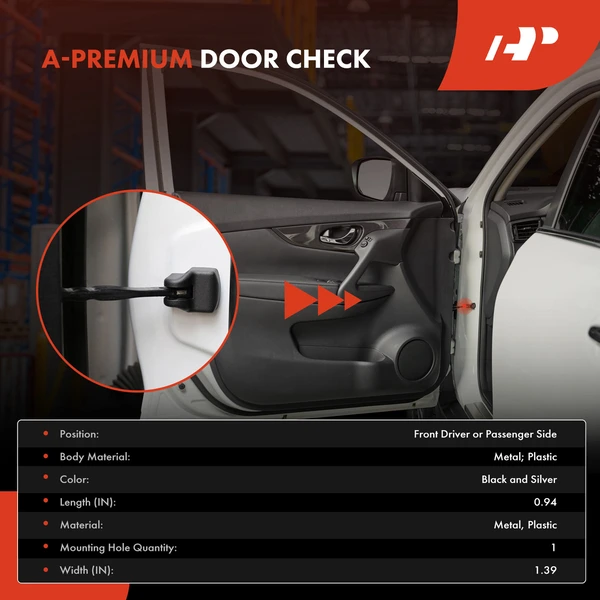 A-PREMIUM DOOR CHECK

| | |
|---|---|
| Position: | Front Driver or Passenger Side |
| Body Material: | Metal; Plastic |
| Color: | Black and Silver |
| Length (IN): | 0.94 |
| Material: | Metal, Plastic |
| Mounting Hole Quantity: | 1 |
| Width (IN): | 1.39 |