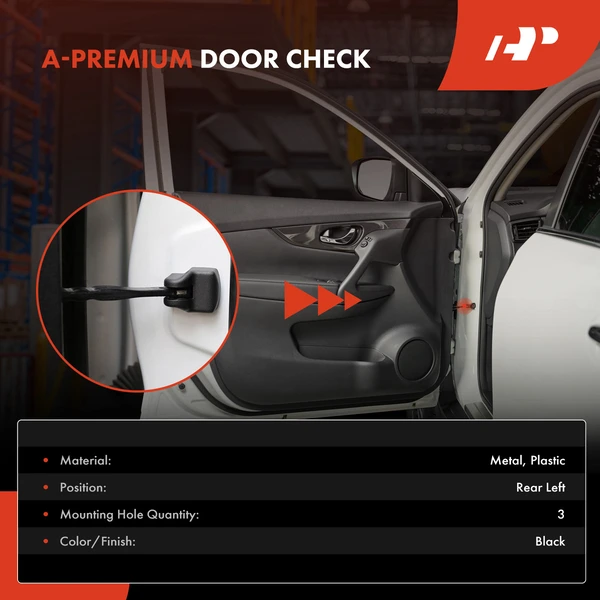 A-PREMIUM DOOR CHECK

| | |
|---|---|
| • Material: | Metal, Plastic |
| • Position: | Rear Left |
| • Mounting Hole Quantity: | 3 |
| • Color/Finish: | Black |