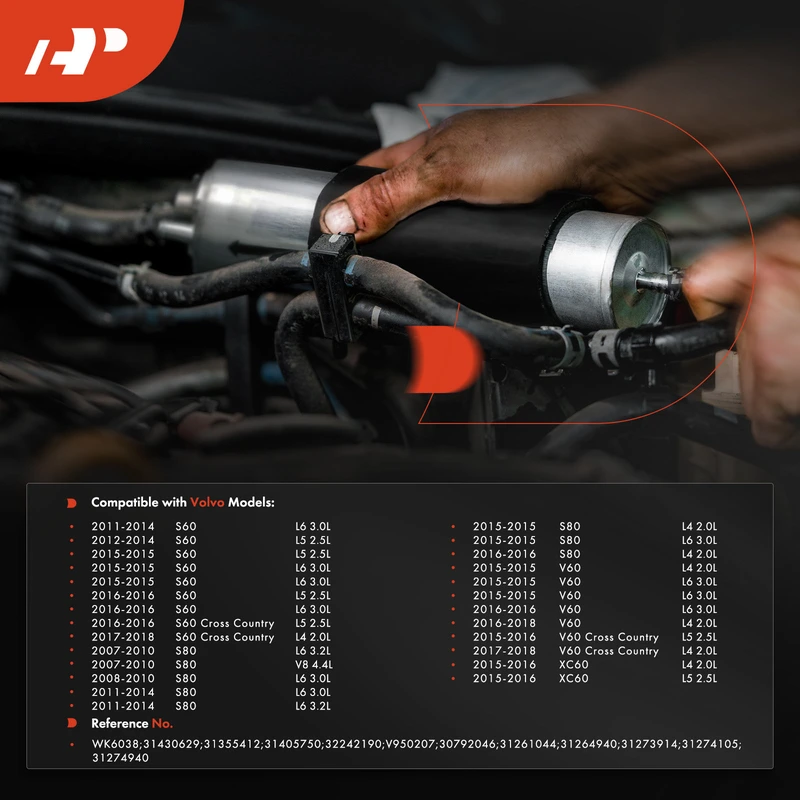 Compatible with Volvo Models:

| | | |
|---|---|---|
| 2011-2014 | S60 | L6 3.0L |
| 2012-2014 | S60 | L5 2.5L |
| 2015-2015 | S60 | L5 2.5L |
| 2015-2015 | S60 | L6 3.0L |
| 2015-2015 | S60 | L6 3.0L |
| 2016-2016 | S60 | L5 2.5L |
| 2016-2016 | S60 | L6 3.0L |
| 2016-2016 | S60 Cross Country | L5 2.5L |
| 2017-2018 | S60 Cross Country | L4 2.0L |
| 2007-2010 | S80 | L6 3.2L |
| 2007-2010 | S80 | V8 4.4L |
| 2008-2010 | S80 | L6 3.0L |
| 2011-2014 | S80 | L6 3.0L |
| 2011-2014 | S80 | L6 3.2L |

| | | |
|---|---|---|
| 2015-2015 | S80 | L4 2.0L |
| 2015-2015 | S80 | L6 3.0L |
| 2016-2016 | S80 | L4 2.0L |
| 2015-2015 | V60 | L4 2.0L |
| 2015-2015 | V60 | L6 3.0L |
| 2015-2015 | V60 | L6 3.0L |
| 2016-2016 | V60 | L6 3.0L |
| 2016-2018 | V60 | L4 2.0L |
| 2015-2016 | V60 Cross Country | L5 2.5L |
| 2017-2018 | V60 Cross Country | L4 2.0L |
| 2015-2016 | XC60 | L4 2.0L |
| 2015-2016 | XC60 | L5 2.5L |

Reference No.

WK6038;31430629;31355412;31405750;32242190;V950207;30792046;31261044;31264940;31273914;31274105;31274940