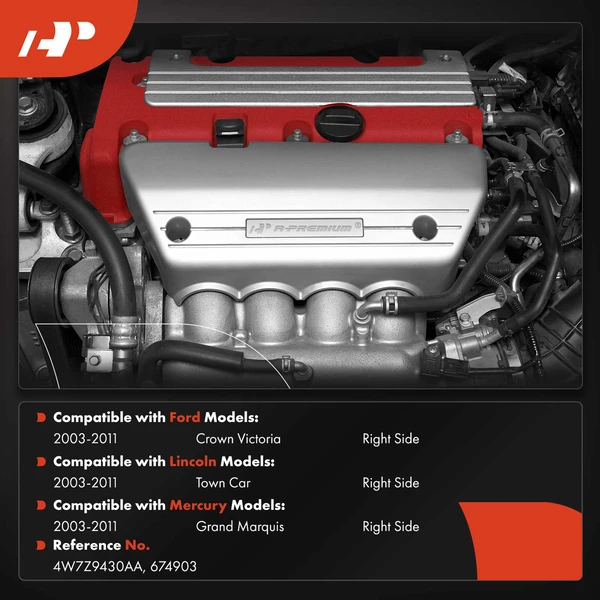 A-PREMIUM®

Compatible with Ford Models:
2003-2011 Crown Victoria Right Side

Compatible with Lincoln Models:
2003-2011 Town Car Right Side

Compatible with Mercury Models:
2003-2011 Grand Marquis Right Side

Reference No.
4W7Z9430AA, 674903