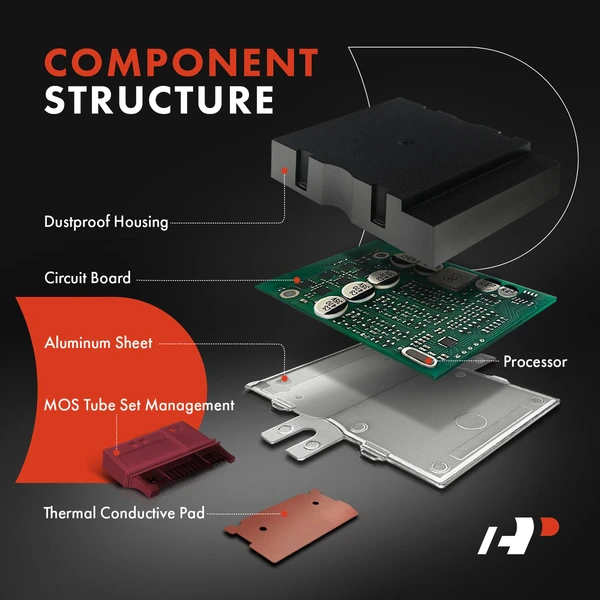 COMPONENT
STRUCTURE

Dustproof Housing

Circuit Board

Aluminum Sheet

Processor

MOS Tube Set Management

Thermal Conductive Pad