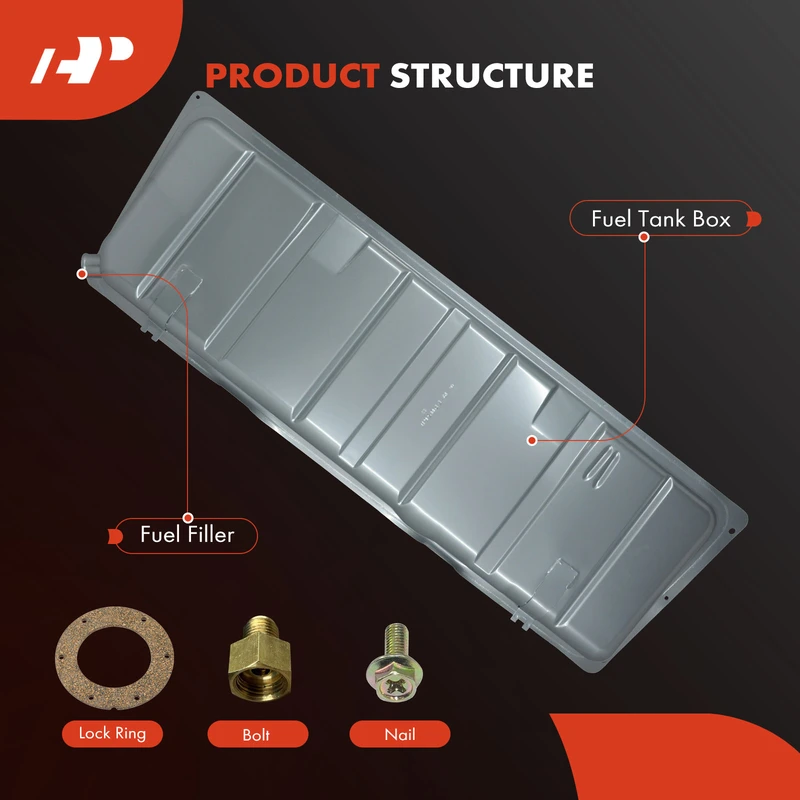 PRODUCT STRUCTURE

Fuel Tank Box

Fuel Filler

Lock Ring

Bolt

Nail