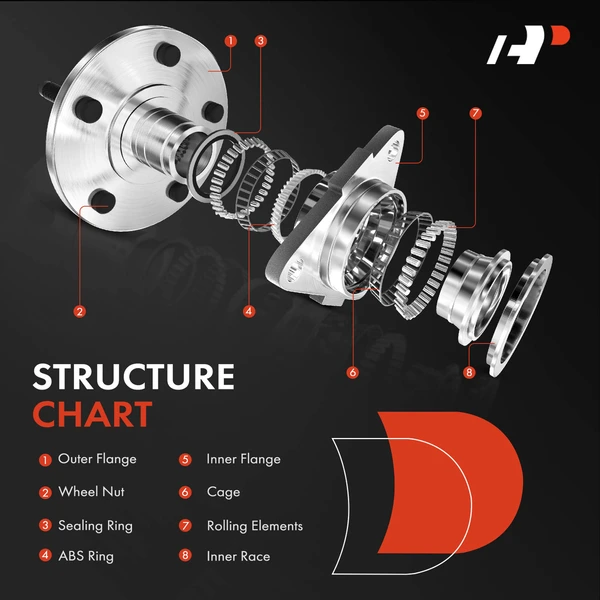 1
3
5
7
2
4
6
8

STRUCTURE
CHART

1 Outer Flange
2 Wheel Nut
3 Sealing Ring
4 ABS Ring
5 Inner Flange
6 Cage
7 Rolling Elements
8 Inner Race