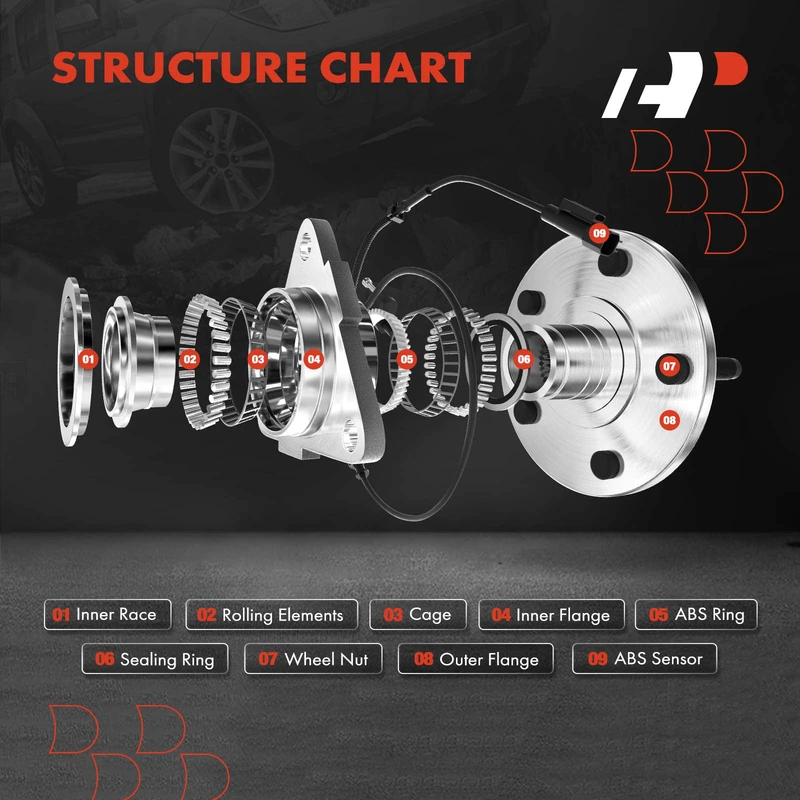 STRUCTURE CHART

09

01 02 03 04 05 06 07 08

01 Inner Race
02 Rolling Elements
03 Cage
04 Inner Flange
05 ABS Ring
06 Sealing Ring
07 Wheel Nut
08 Outer Flange
09 ABS Sensor