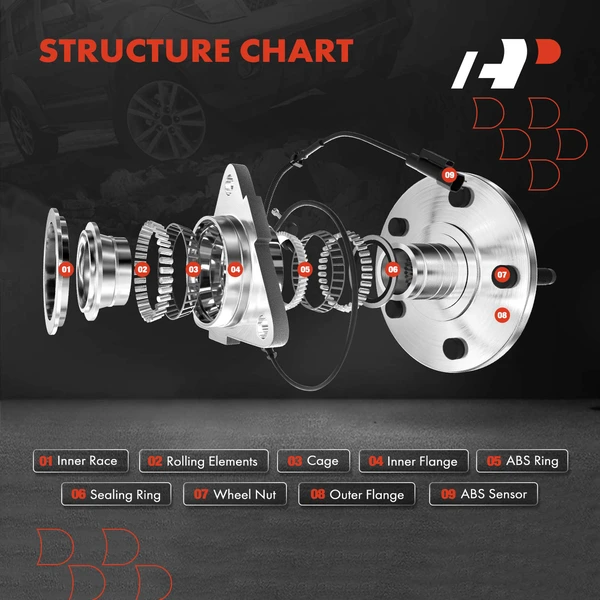 STRUCTURE CHART

09

01 02 03 04 05 06 07 08

01 Inner Race
02 Rolling Elements
03 Cage
04 Inner Flange
05 ABS Ring
06 Sealing Ring
07 Wheel Nut
08 Outer Flange
09 ABS Sensor