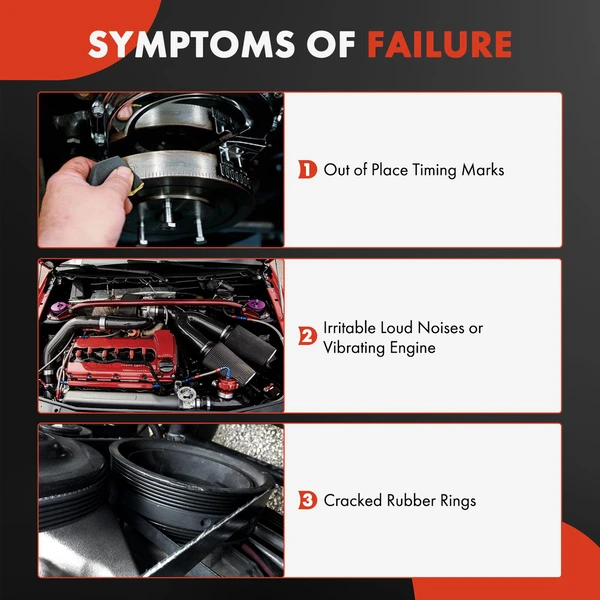 SYMPTOMS OF FAILURE

1 Out of Place Timing Marks

2 Irritable Loud Noises or Vibrating Engine

3 Cracked Rubber Rings