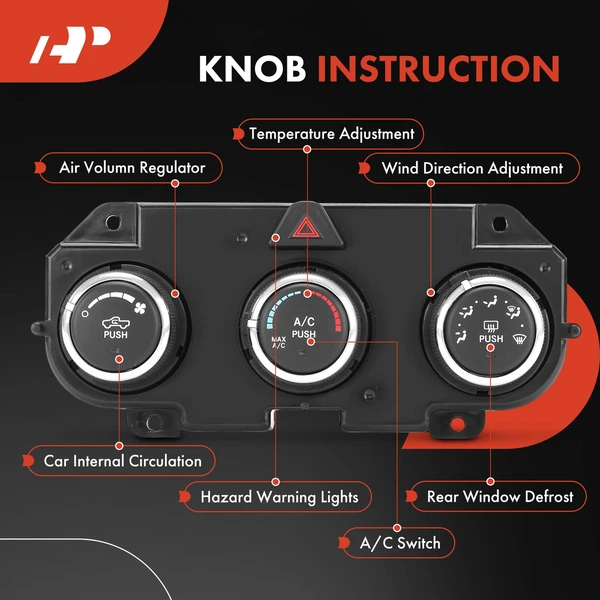 KNOB INSTRUCTION

Temperature Adjustment

Air Volumn Regulator

Wind Direction Adjustment

PUSH

A/C
PUSH

MAX
A/C

PUSH

Car Internal Circulation

Hazard Warning Lights

Rear Window Defrost

A/C Switch