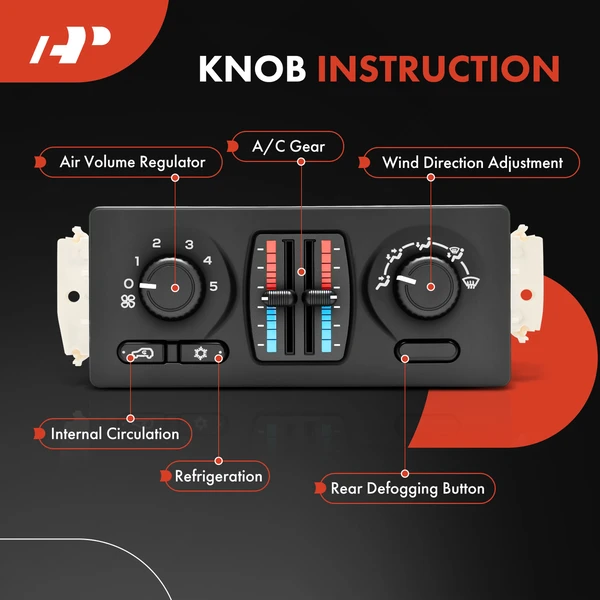 KNOB INSTRUCTION

Air Volume Regulator

A/C Gear

Wind Direction Adjustment

0 1 2 3 4 5

Internal Circulation

Refrigeration

Rear Defogging Button