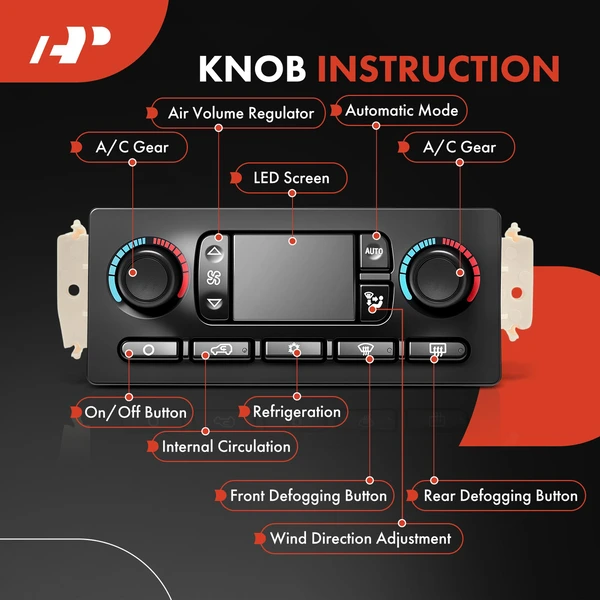 KNOB INSTRUCTION

Air Volume Regulator

Automatic Mode

A/C Gear

A/C Gear

LED Screen

AUTO

On/Off Button

Refrigeration

Internal Circulation

Front Defogging Button

Rear Defogging Button

Wind Direction Adjustment