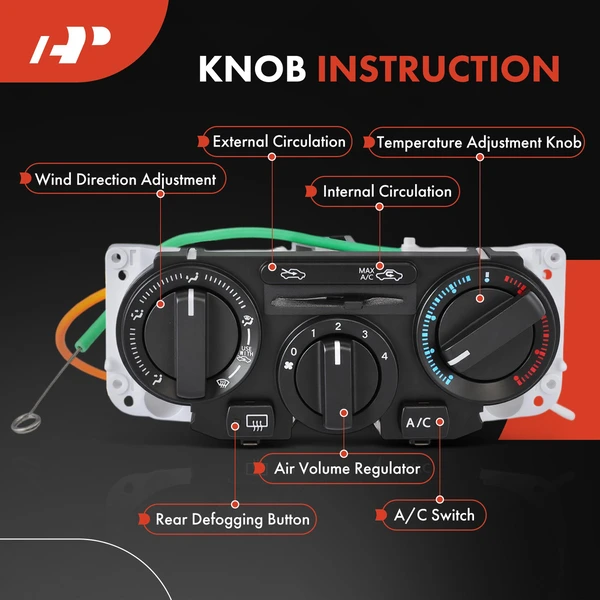 KNOB INSTRUCTION

External Circulation

Temperature Adjustment Knob

Wind Direction Adjustment

Internal Circulation

MAX A/C

USE WITH

0 1 2 3 4

A/C

Air Volume Regulator

Rear Defogging Button

A/C Switch