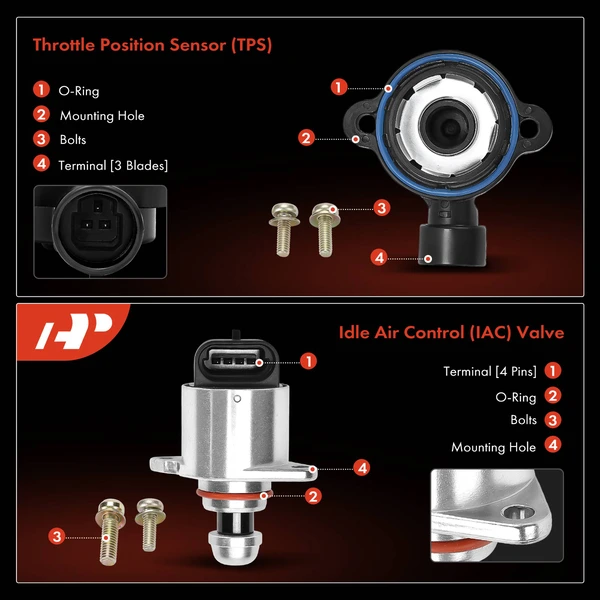 Throttle Position Sensor (TPS)

1 O-Ring
2 Mounting Hole
3 Bolts
4 Terminal [3 Blades]

1
2
3
4

Idle Air Control (IAC) Valve

Terminal [4 Pins] 1
O-Ring 2
Bolts 3
Mounting Hole 4

1
4
2
3