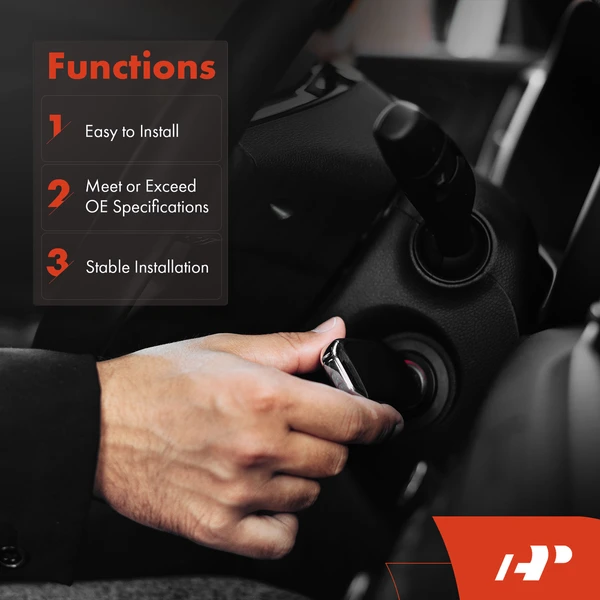 Functions

1 Easy to Install

2 Meet or Exceed OE Specifications

3 Stable Installation

AP