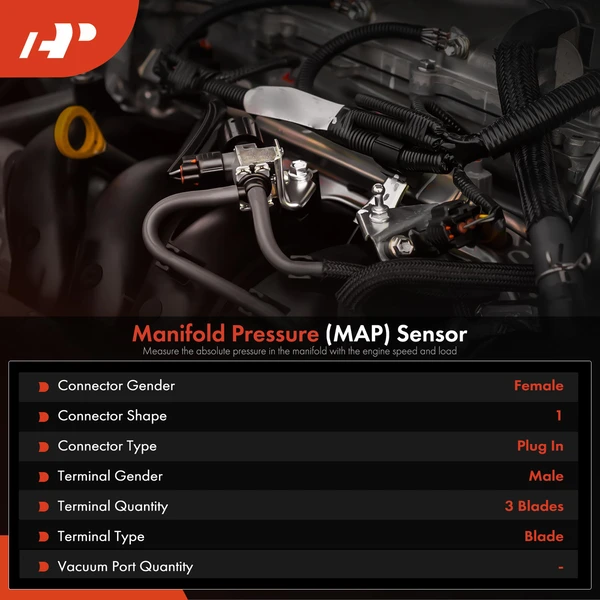 AP

Manifold Pressure (MAP) Sensor
Measure the absolute pressure in the manifold with the engine speed and load

| | |
|---|---|
| Connector Gender | Female |
| Connector Shape | 1 |
| Connector Type | Plug In |
| Terminal Gender | Male |
| Terminal Quantity | 3 Blades |
| Terminal Type | Blade |
| Vacuum Port Quantity | - |