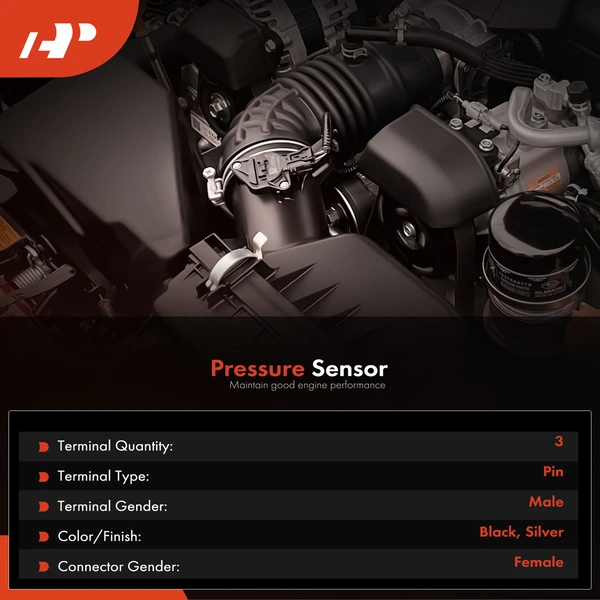 Pressure Sensor
Maintain good engine performance

| | |
|---|---|
| Terminal Quantity: | 3 |
| Terminal Type: | Pin |
| Terminal Gender: | Male |
| Color/Finish: | Black, Silver |
| Connector Gender: | Female |