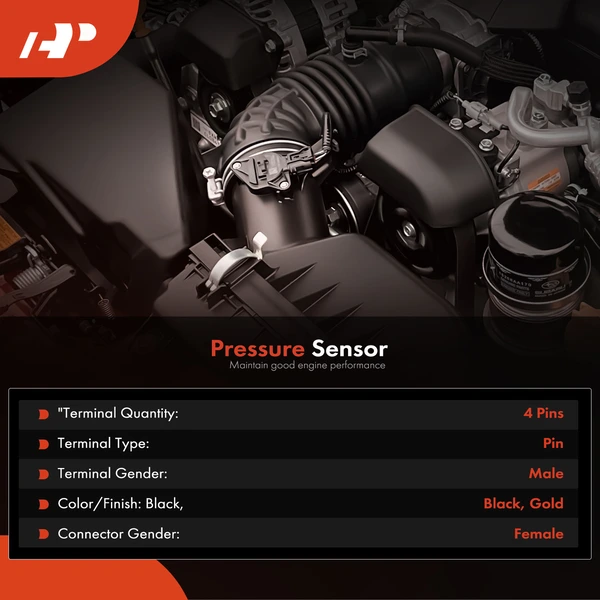 Pressure Sensor
Maintain good engine performance

| | |
|---|---|
| "Terminal Quantity: | 4 Pins |
| Terminal Type: | Pin |
| Terminal Gender: | Male |
| Color/Finish: Black, | Black, Gold |
| Connector Gender: | Female |