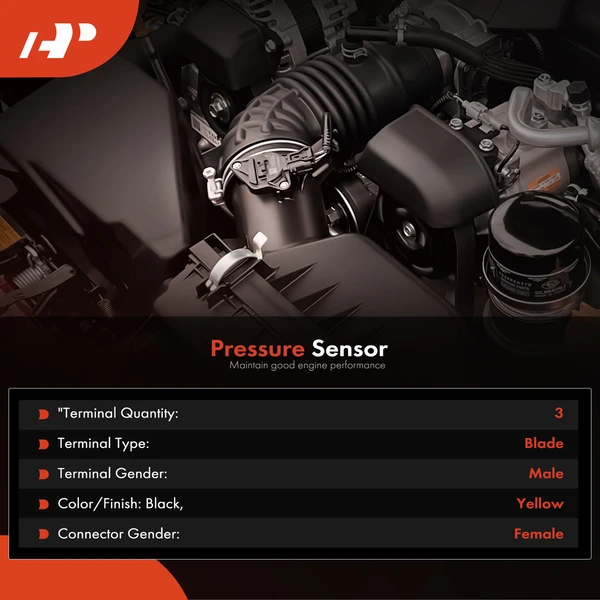 Pressure Sensor
Maintain good engine performance

| | |
|---|---|
| "Terminal Quantity: | 3 |
| Terminal Type: | Blade |
| Terminal Gender: | Male |
| Color/Finish: Black, | Yellow |
| Connector Gender: | Female |