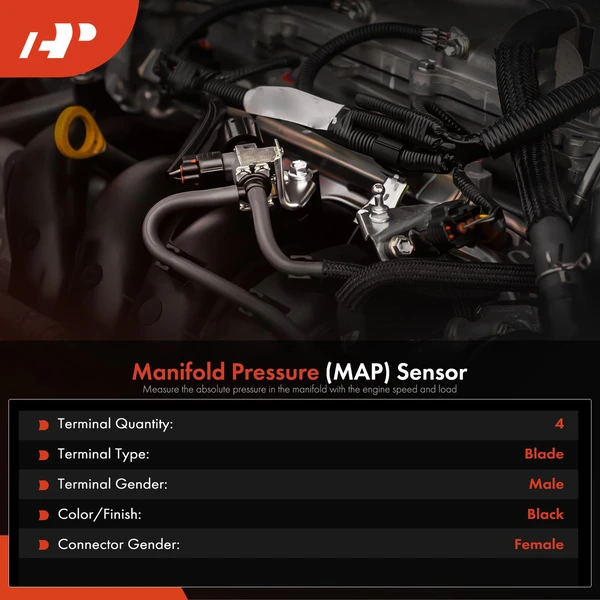 AP

Manifold Pressure (MAP) Sensor
Measure the absolute pressure in the manifold with the engine speed and load

| | |
|---|---|
| Terminal Quantity: | 4 |
| Terminal Type: | Blade |
| Terminal Gender: | Male |
| Color/Finish: | Black |
| Connector Gender: | Female |