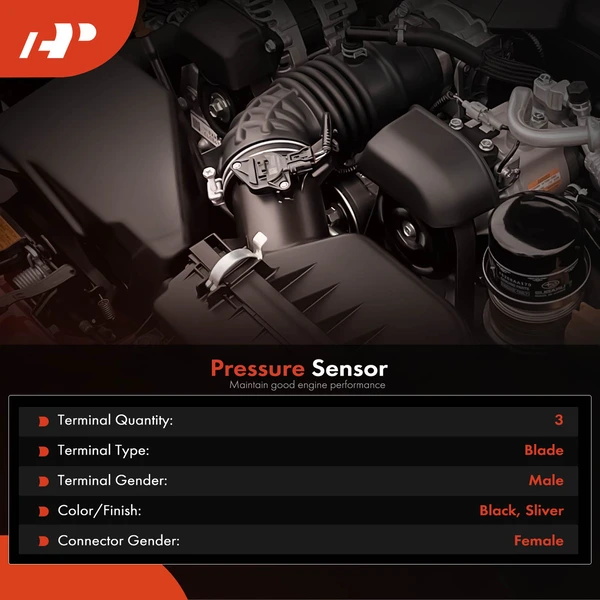 Pressure Sensor
Maintain good engine performance

| | |
|---|---|
| Terminal Quantity: | 3 |
| Terminal Type: | Blade |
| Terminal Gender: | Male |
| Color/Finish: | Black, Sliver |
| Connector Gender: | Female |