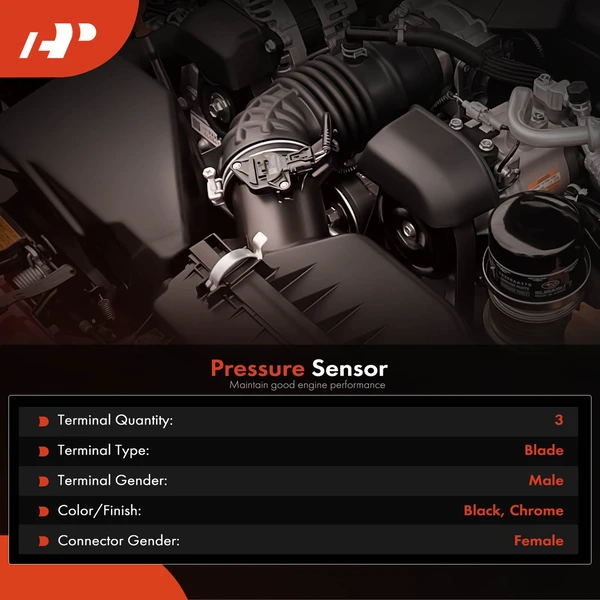 Pressure Sensor
Maintain good engine performance

| | |
|---|---|
| Terminal Quantity: | 3 |
| Terminal Type: | Blade |
| Terminal Gender: | Male |
| Color/Finish: | Black, Chrome |
| Connector Gender: | Female |