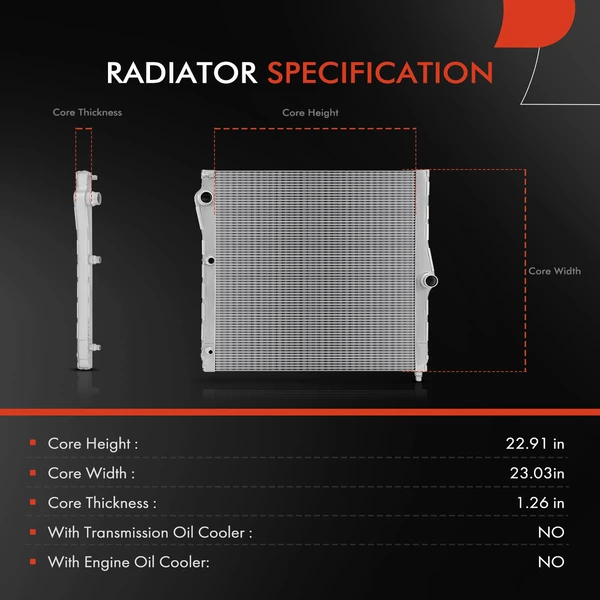 RADIATOR SPECIFICATION

Core Thickness

Core Height

Core Width

| | |
|---|---|
| Core Height : | 22.91 in |
| Core Width : | 23.03in |
| Core Thickness : | 1.26 in |
| With Transmission Oil Cooler : | NO |
| With Engine Oil Cooler: | NO |