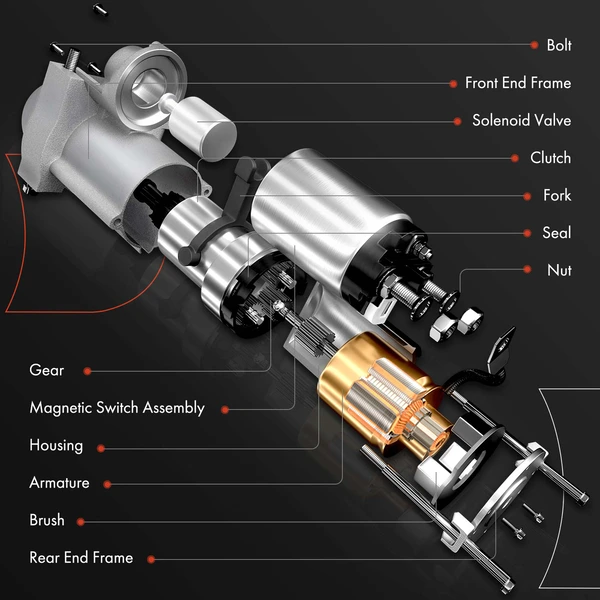 Bolt
Front End Frame
Solenoid Valve
Clutch
Fork
Seal
Nut
Gear
Magnetic Switch Assembly
Housing
Armature
Brush
Rear End Frame