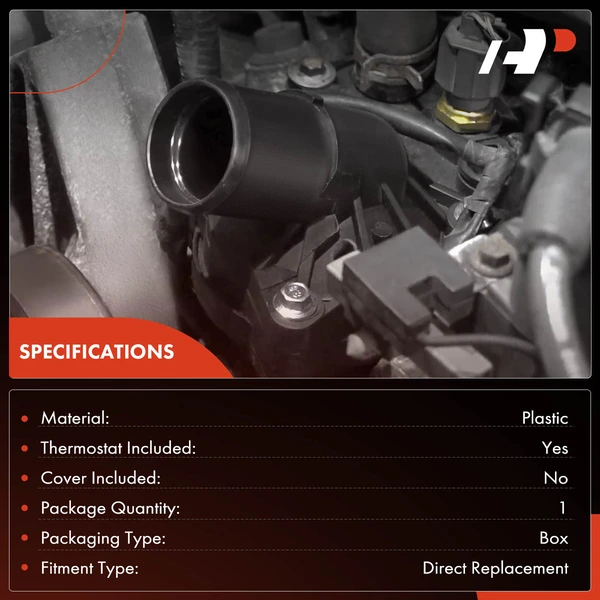 SPECIFICATIONS

| | |
|---|---|
| Material: | Plastic |
| Thermostat Included: | Yes |
| Cover Included: | No |
| Package Quantity: | 1 |
| Packaging Type: | Box |
| Fitment Type: | Direct Replacement |