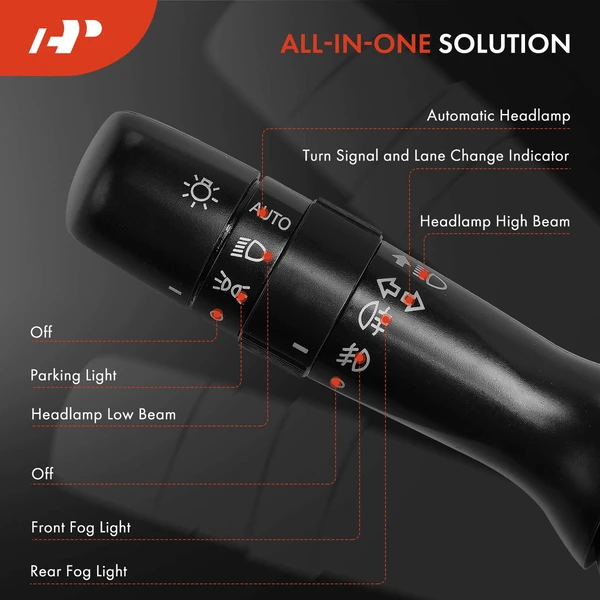 ALL-IN-ONE SOLUTION

Automatic Headlamp

Turn Signal and Lane Change Indicator

Headlamp High Beam

AUTO

Off

Parking Light

Headlamp Low Beam

Off

Front Fog Light

Rear Fog Light