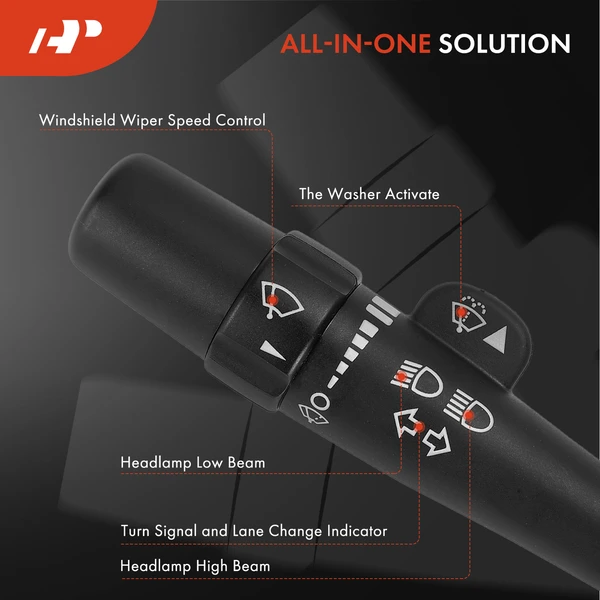 AP

ALL-IN-ONE SOLUTION

Windshield Wiper Speed Control

The Washer Activate

Headlamp Low Beam

Turn Signal and Lane Change Indicator

Headlamp High Beam