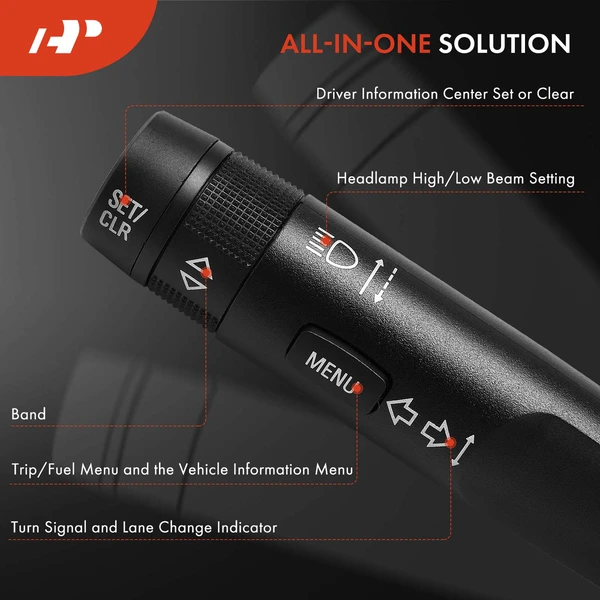 AP

ALL-IN-ONE SOLUTION

Driver Information Center Set or Clear

Headlamp High/Low Beam Setting

SET/ CLR

MENU

Band

Trip/Fuel Menu and the Vehicle Information Menu

Turn Signal and Lane Change Indicator