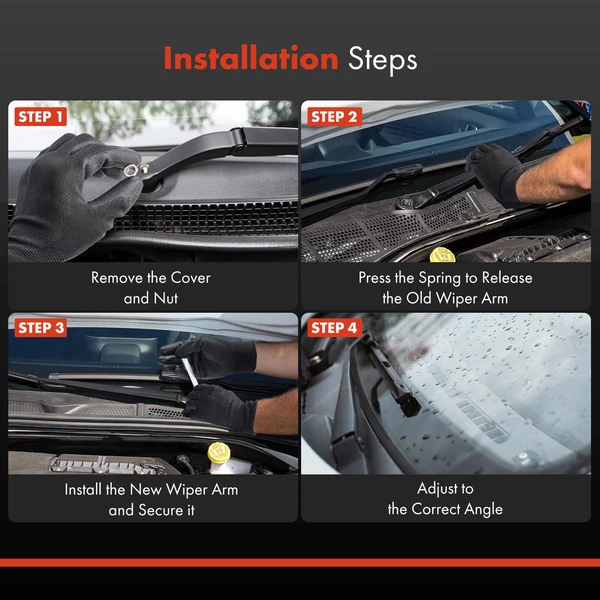 Installation Steps

STEP 1

Remove the Cover and Nut

STEP 2

Press the Spring to Release the Old Wiper Arm

STEP 3

Install the New Wiper Arm and Secure it

STEP 4

Adjust to the Correct Angle