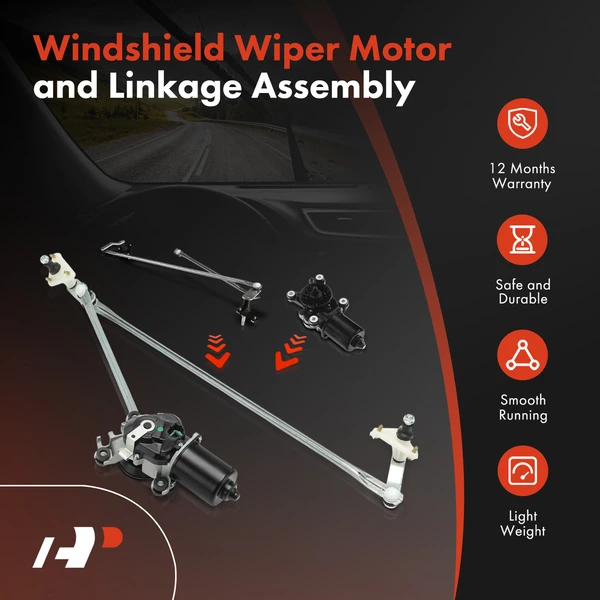 Windshield Wiper Motor and Linkage Assembly

12 Months Warranty

Safe and Durable

Smooth Running

Light Weight