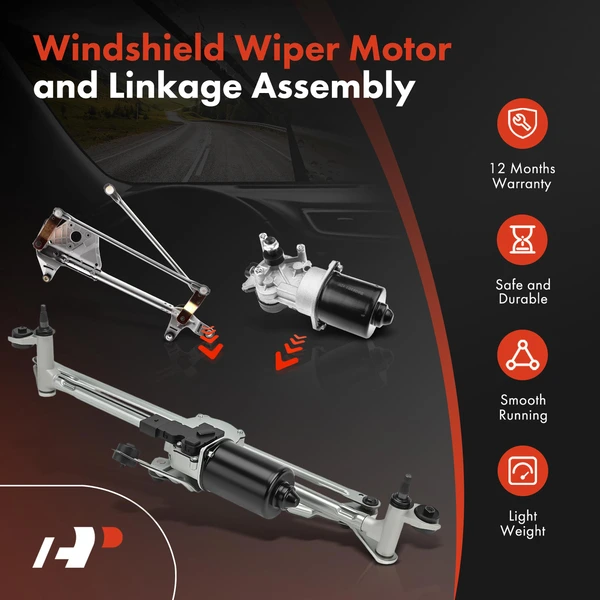 Windshield Wiper Motor and Linkage Assembly

12 Months Warranty

Safe and Durable

Smooth Running

Light Weight